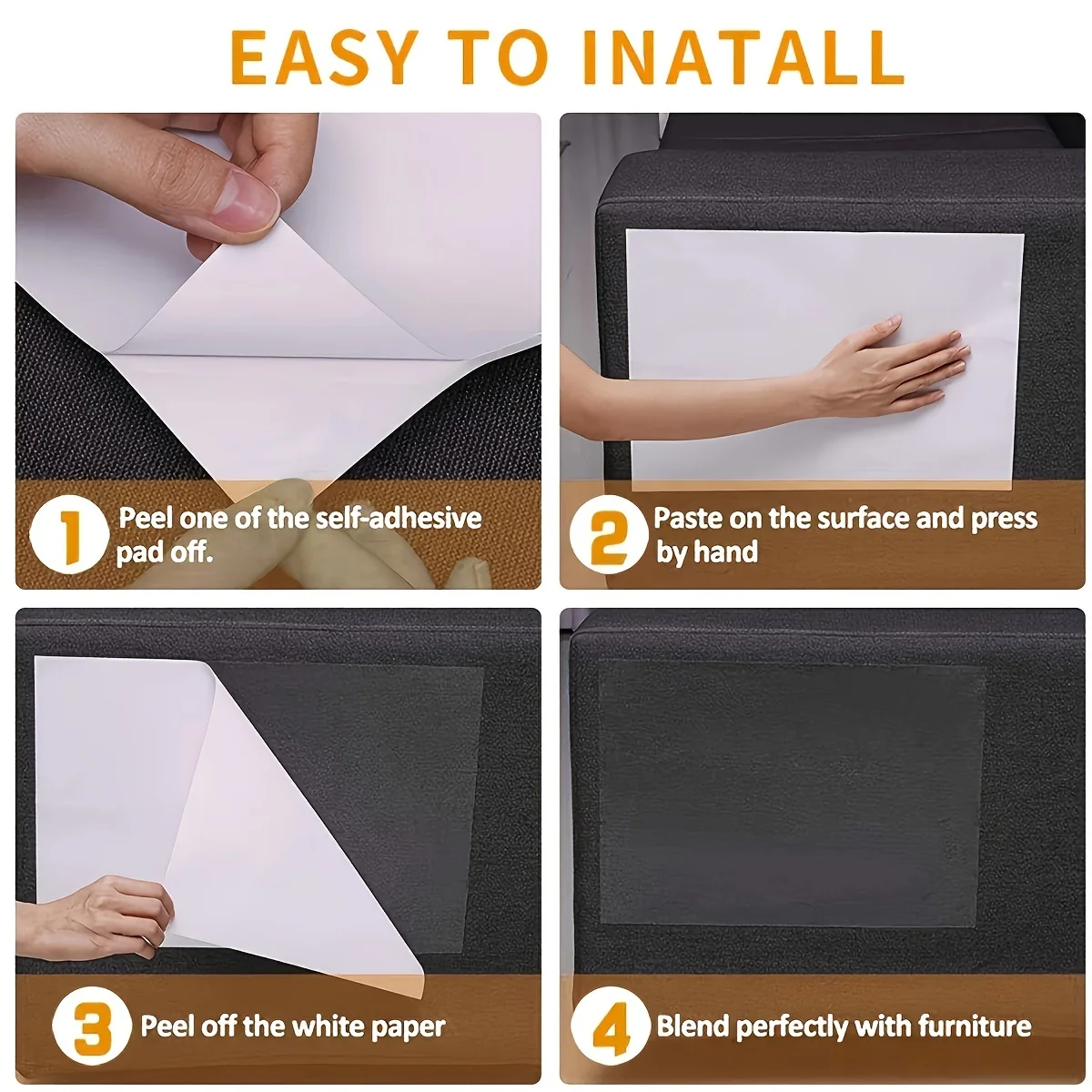 EASY TO INATALL

1 Peel one of the self-adhesive pad off.

2 Paste on the surface and press by hand

3 Peel off the white paper

4 Blend perfectly with furniture