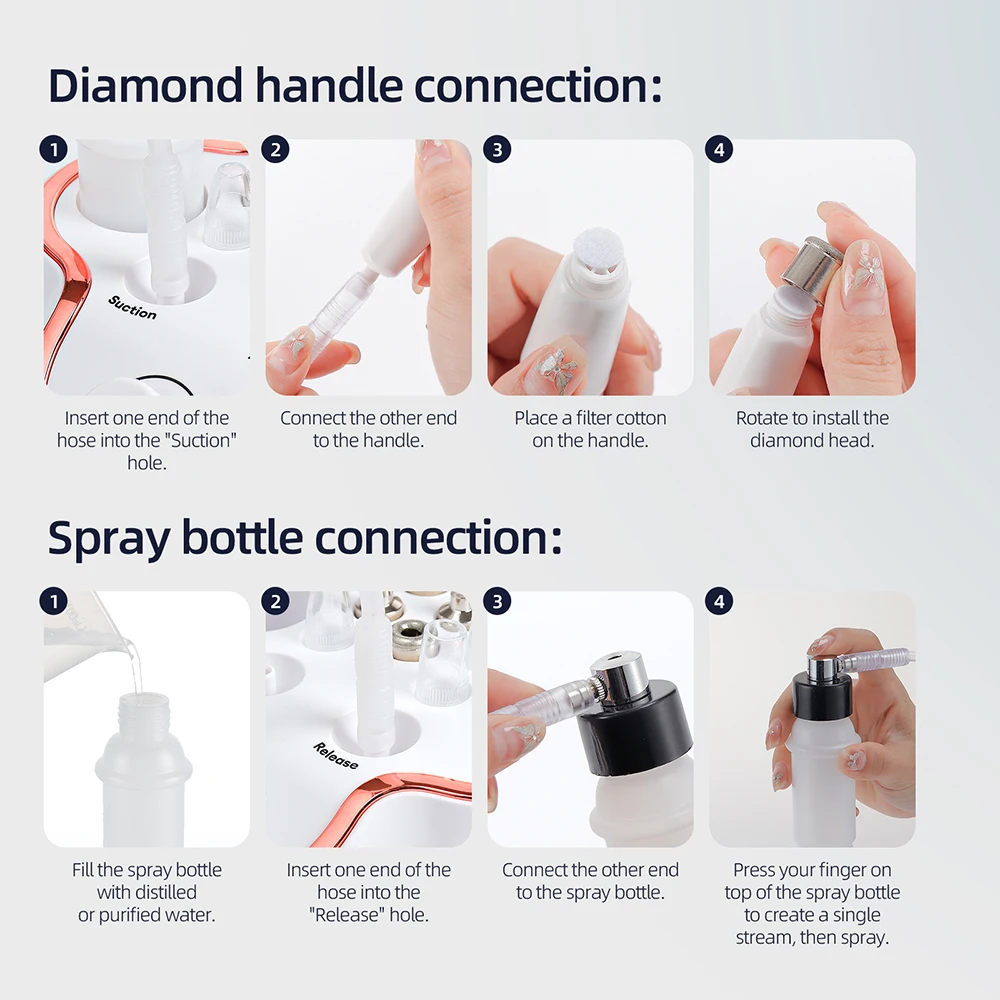 Diamond handle connection:

1
Suction
Insert one end of the hose into the "Suction" hole.

2
Connect the other end to the handle.

3
Place a filter cotton on the handle.

4
Rotate to install the diamond head.

Spray bottle connection:

1
Fill the spray bottle with distilled or purified water.

2
Release
Insert one end of the hose into the "Release" hole.

3
Connect the other end to the spray bottle.

4
Press your finger on top of the spray bottle to create a single stream, then spray.